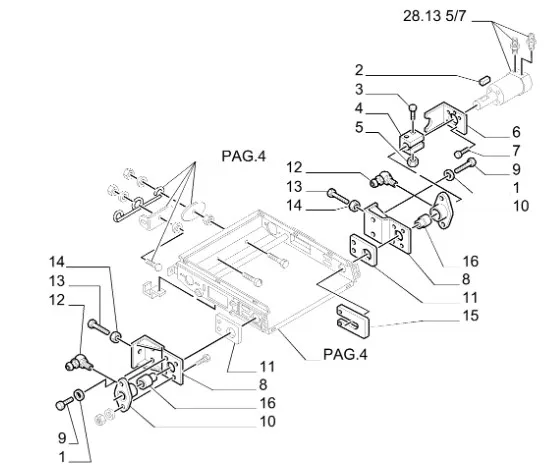 28.13 5/7
2
3
4
5
6
7
9
1
10
PAG.4
12
13
14
16
8
11
15
14
13
12
PAG.4
11
8
16
10
9
1