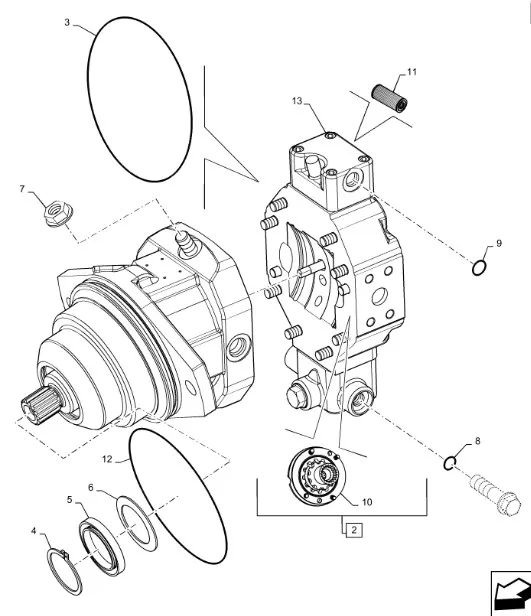 3
11
13
7
9
8
12
6
5
4
10
2